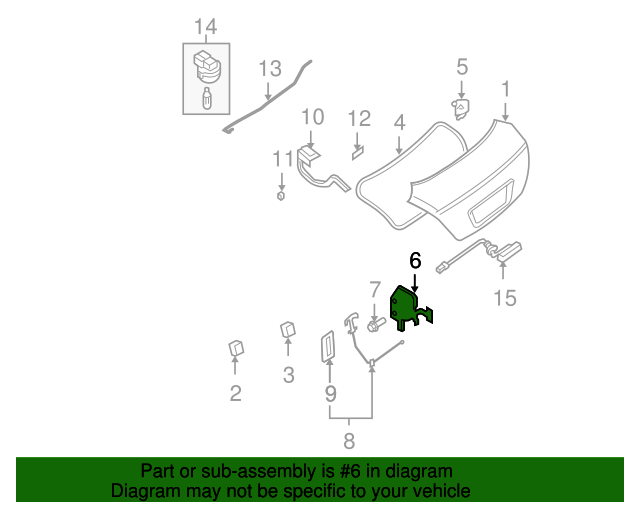 14
13
5
1
10
12
4
11
6
7
15
2
3
9
8

Part or sub-assembly is #6 in diagram
Diagram may not be specific to your vehicle