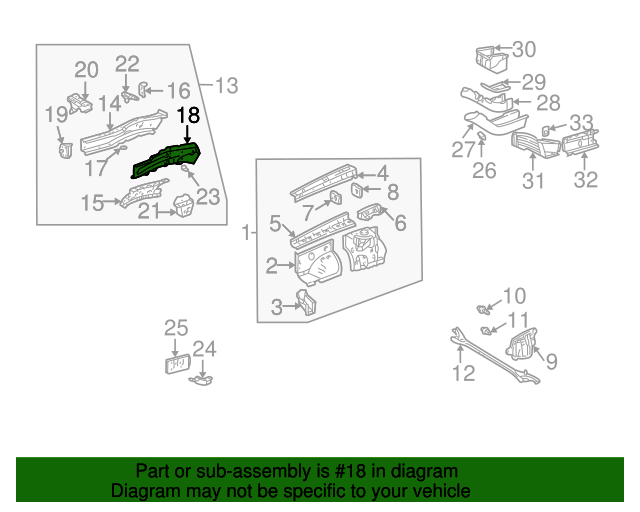 20
22
16
13
19
14
18
17
23
15
21
30
29
28
33
27
26
31
32
4
8
7
6
5
1
2
3
10
11
9
12
25
24

Part or sub-assembly is #18 in diagram
Diagram may not be specific to your vehicle