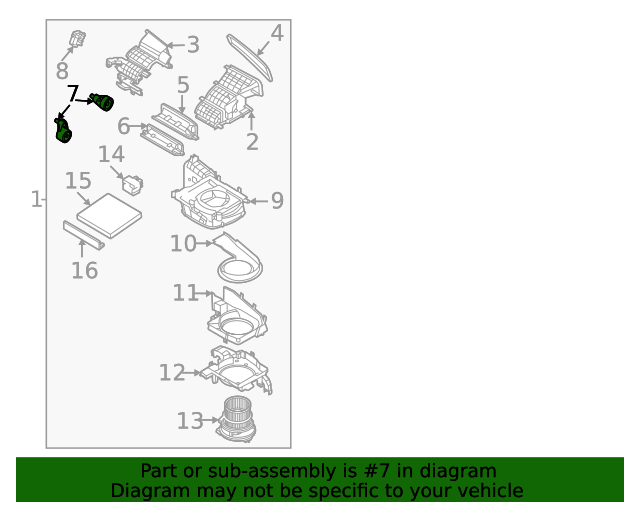 8
3
4
7
5
6
2
14
15
1
9
16
10
11
12
13

Part or sub-assembly is #7 in diagram
Diagram may not be specific to your vehicle