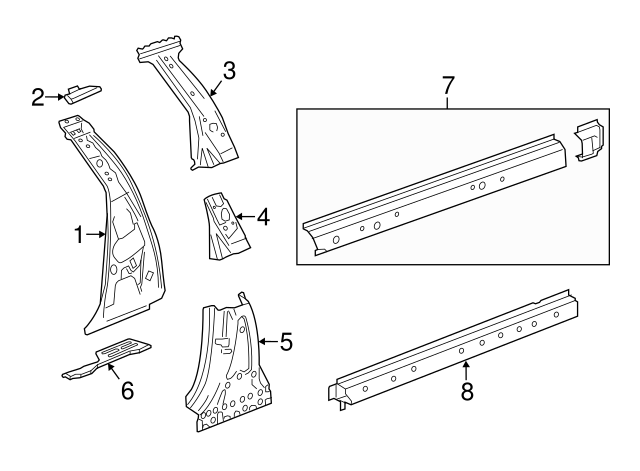 2
3
7
1
4
5
6
8