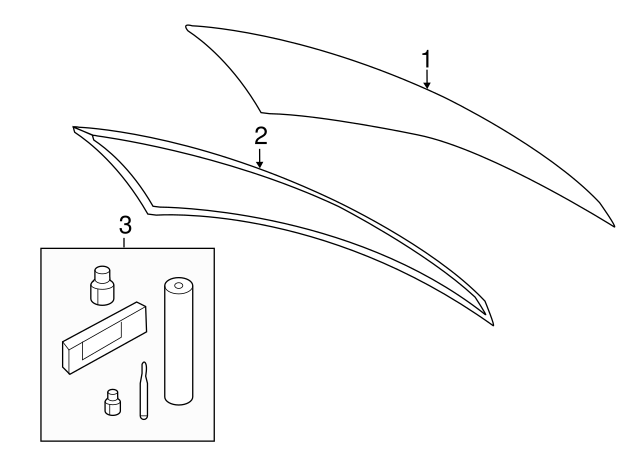 1
2
3