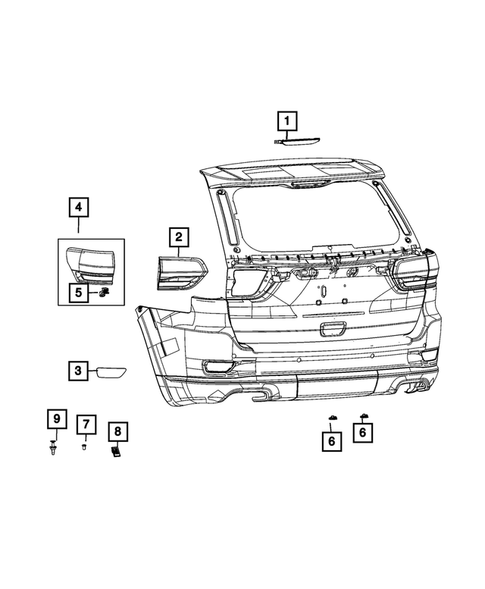 1
4
2
5
3
9
7
8
6
6