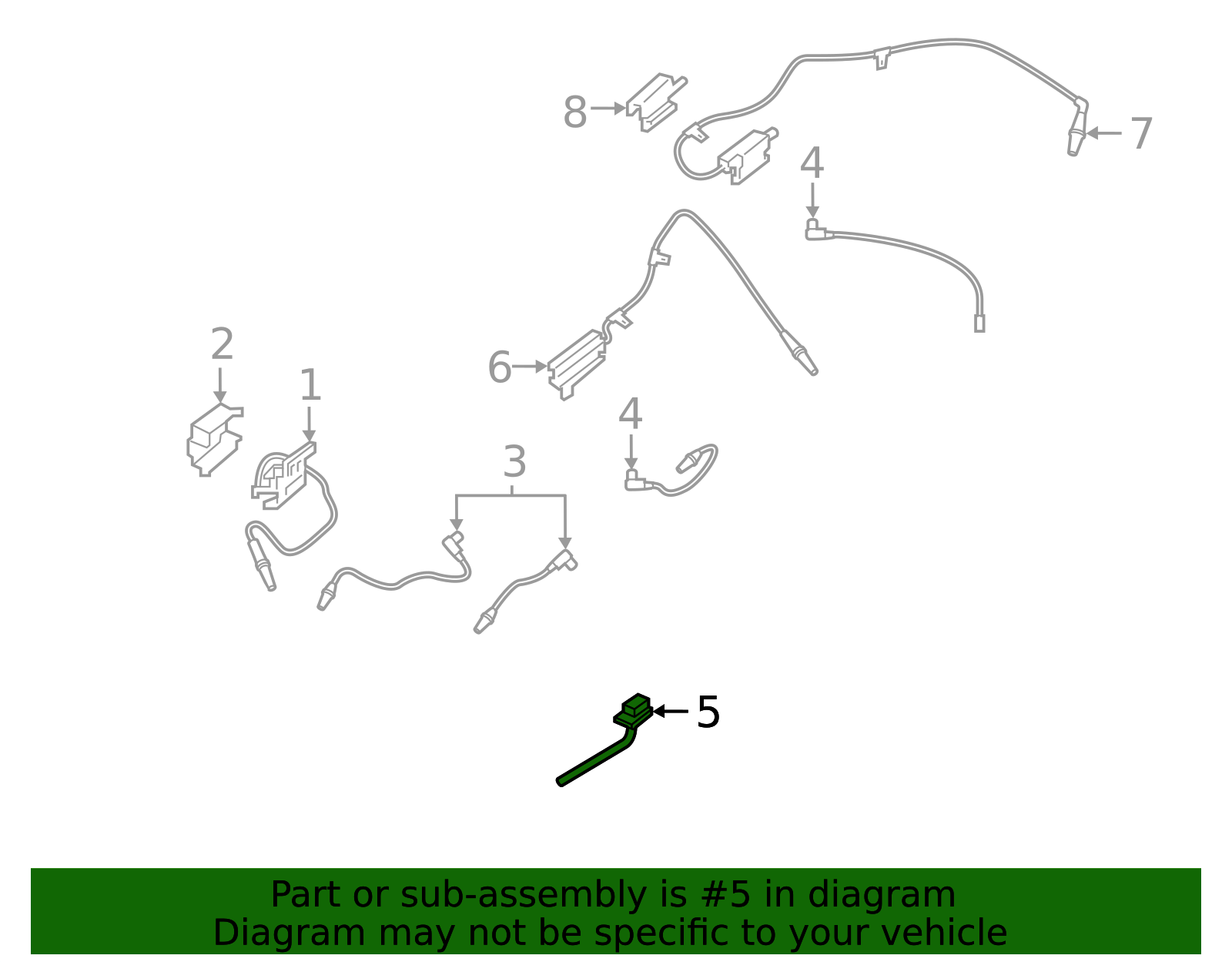 8
7
4
2
1
6
4
3
5

Part or sub-assembly is #5 in diagram
Diagram may not be specific to your vehicle