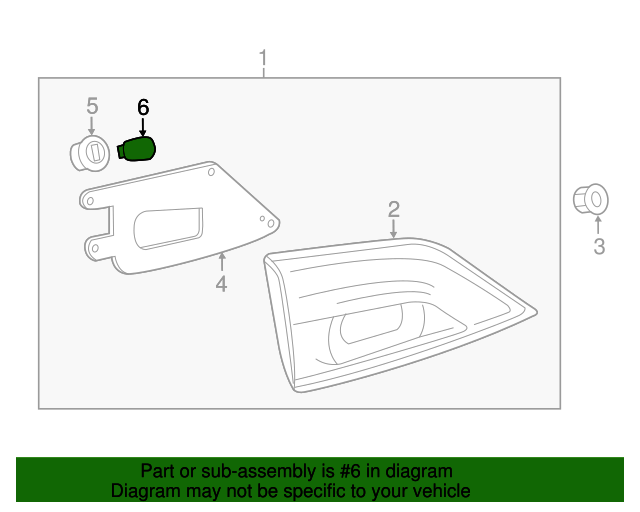 1
5
6
2
3
4

Part or sub-assembly is #6 in diagram
Diagram may not be specific to your vehicle