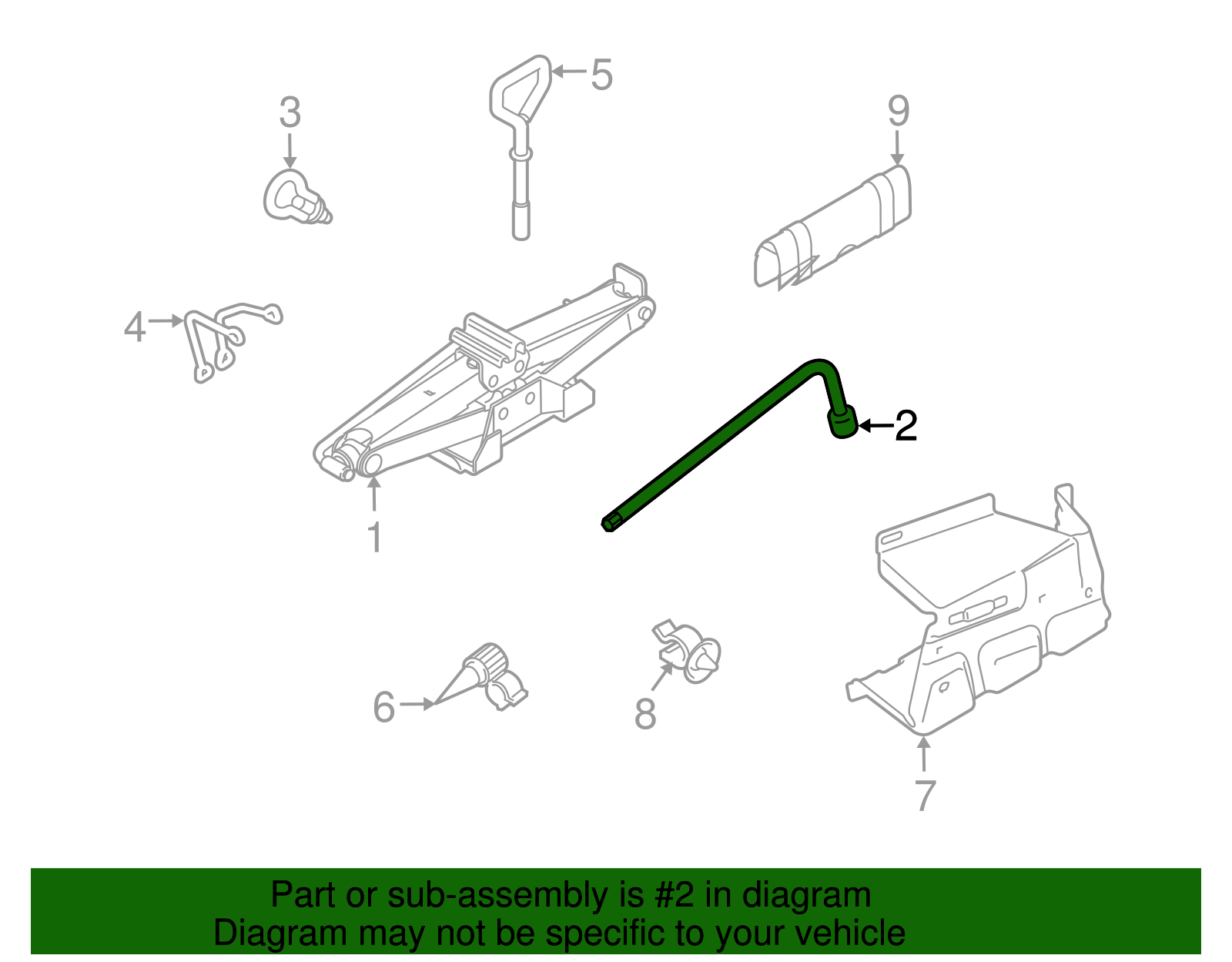 5
3
9
4
2
1
6
8
7

Part or sub-assembly is #2 in diagram
Diagram may not be specific to your vehicle