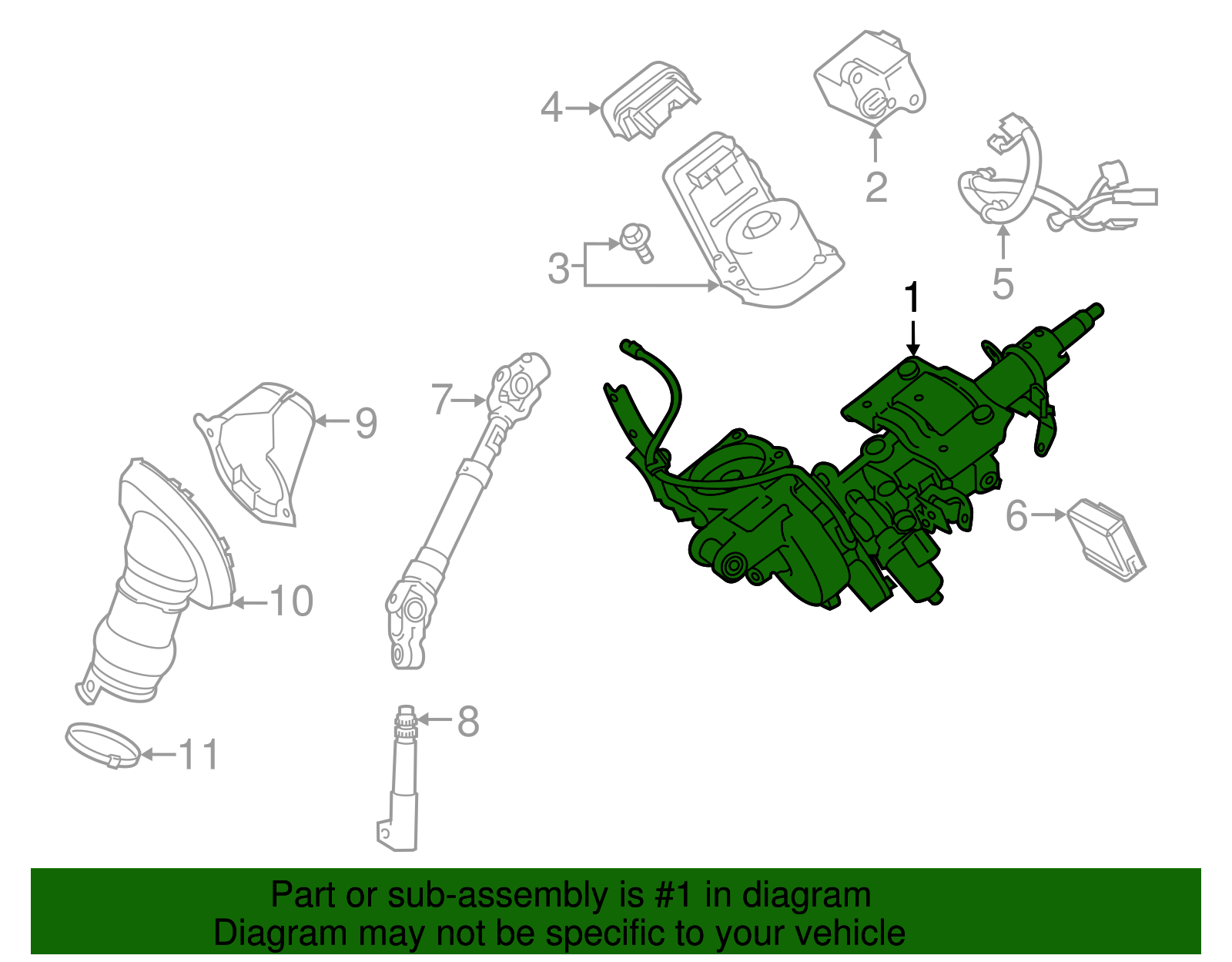 4
2
3
5
1
7
9
6
10
8
11

Part or sub-assembly is #1 in diagram
Diagram may not be specific to your vehicle