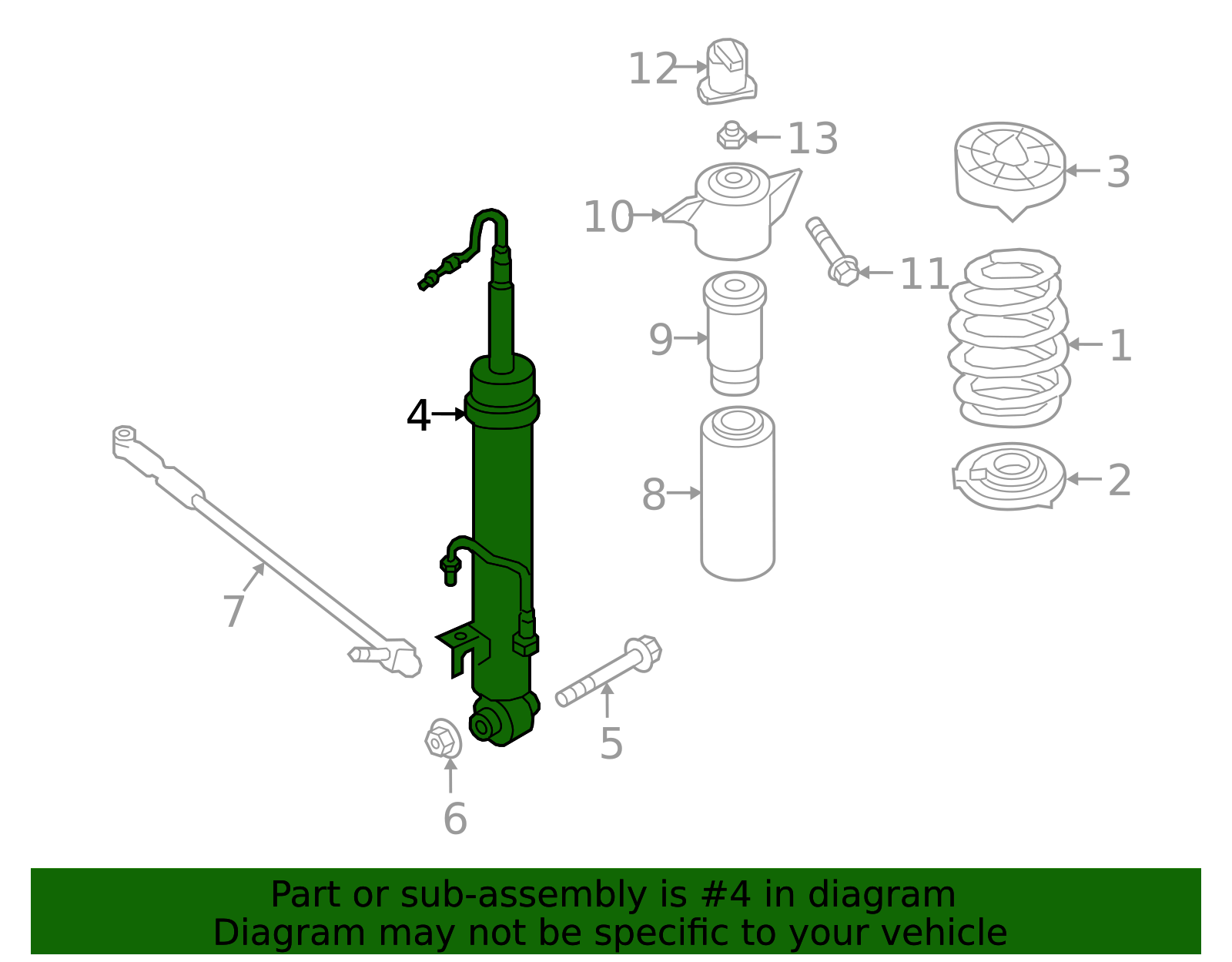 12
13
3
10
11
9
1
4
8
2
7
5
6

Part or sub-assembly is #4 in diagram
Diagram may not be specific to your vehicle