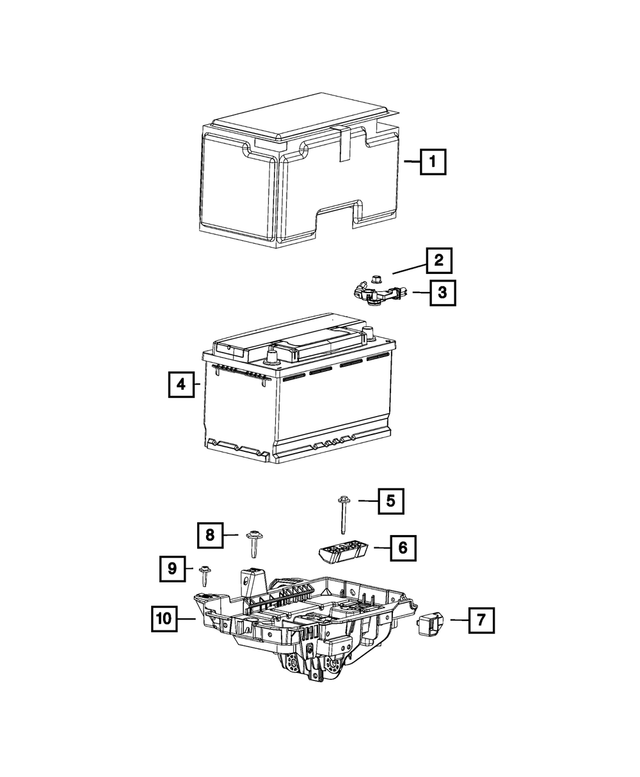 1
2
3
4
5
8
6
9
10
7