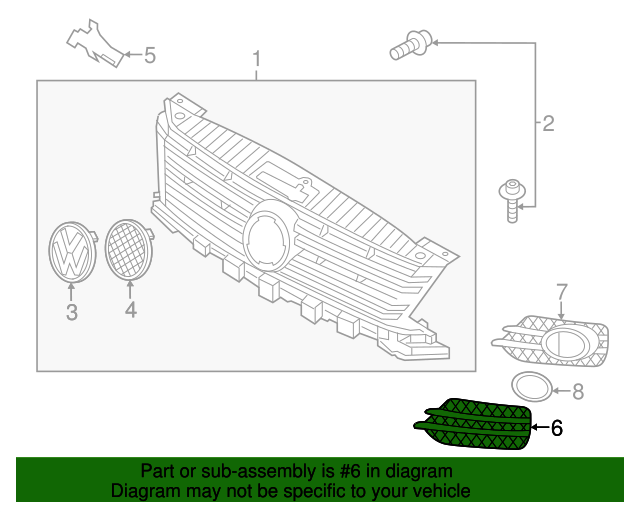 5
1
2
3
4
7
8
6
Part or sub-assembly is #6 in diagram
Diagram may not be specific to your vehicle