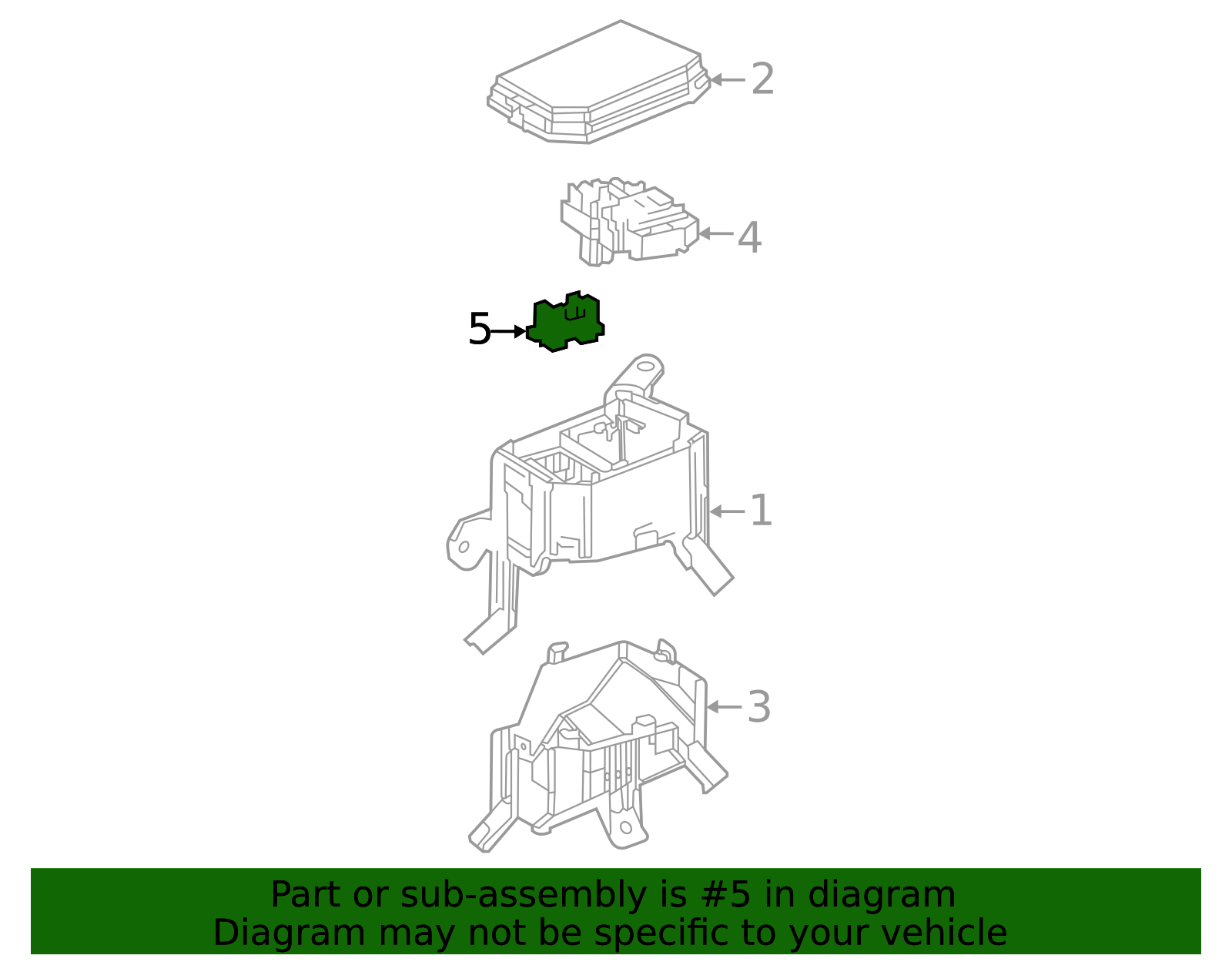 2
4
5
1
3
Part or sub-assembly is #5 in diagram
Diagram may not be specific to your vehicle