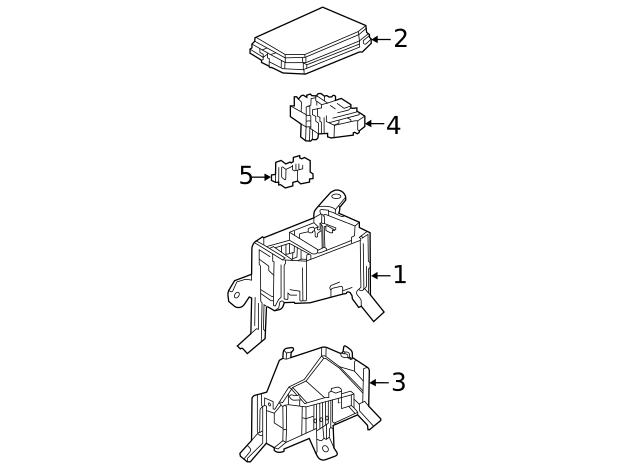 2
4
5
1
3