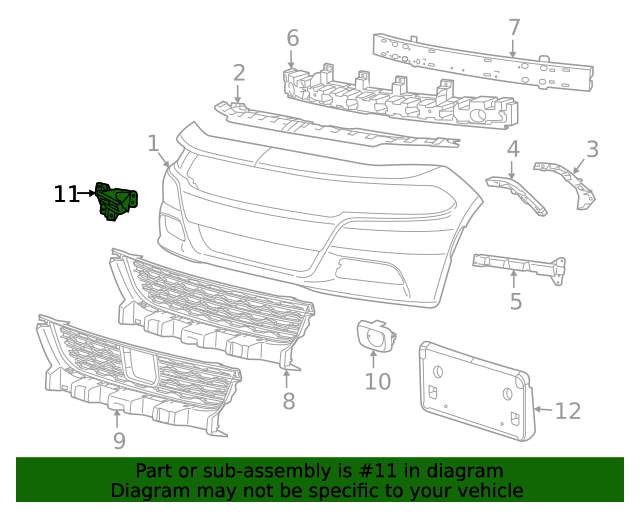 7
6
2
1
4
3
11
5
10
8
12
9

Part or sub-assembly is #11 in diagram
Diagram may not be specific to your vehicle