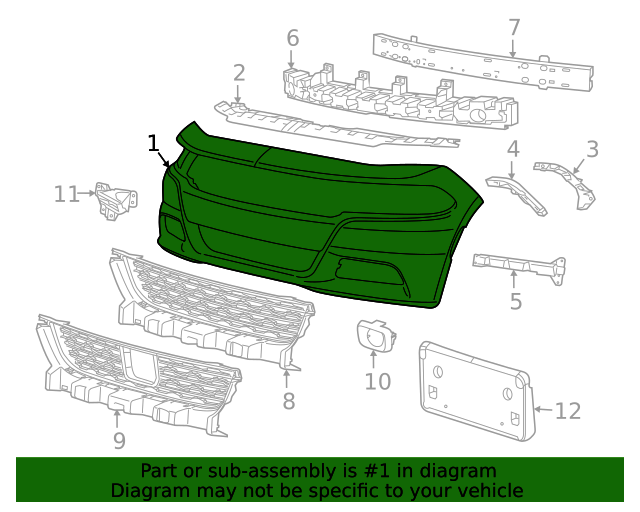 7
6
2
1
4
3
11
5
10
8
12
9

Part or sub-assembly is #1 in diagram
Diagram may not be specific to your vehicle