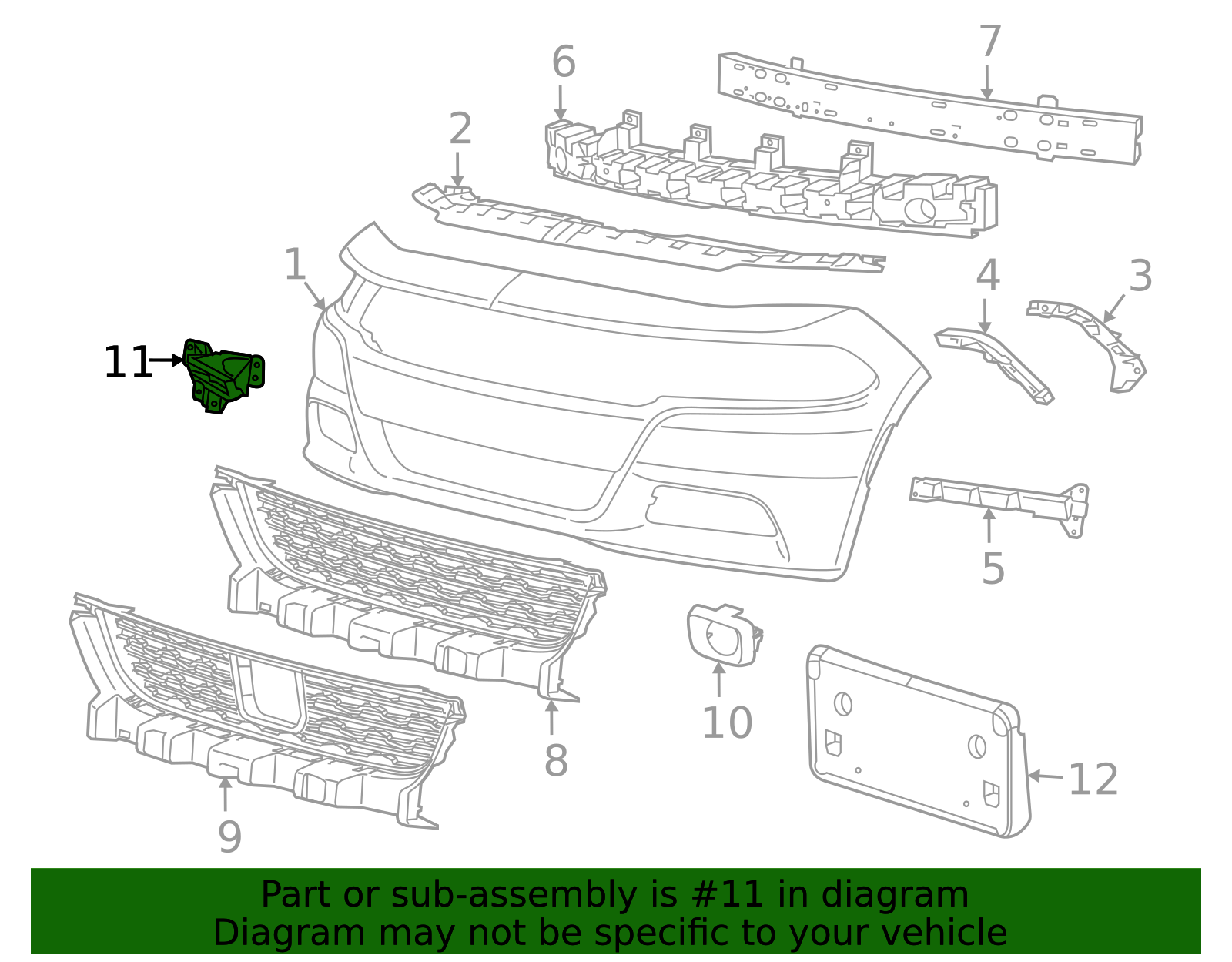 7
6
2
1
4
3
11
5
10
8
12
9

Part or sub-assembly is #11 in diagram
Diagram may not be specific to your vehicle