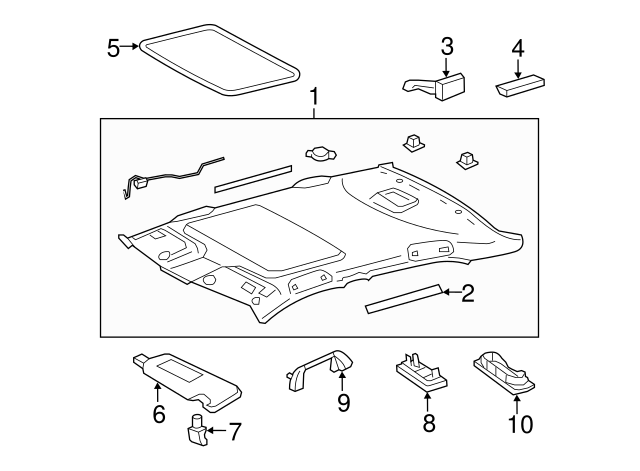 5
3
4
1
2
6
7
9
8
10