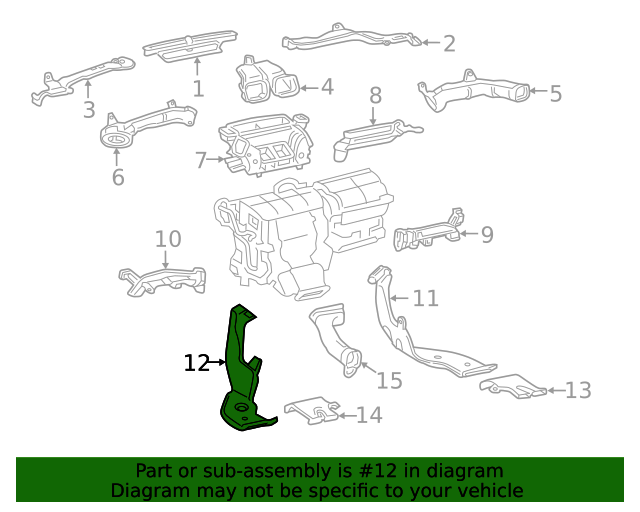 2
1
3
4
5
8
6
7
10
9
11
12
15
13
14

Part or sub-assembly is #12 in diagram
Diagram may not be specific to your vehicle