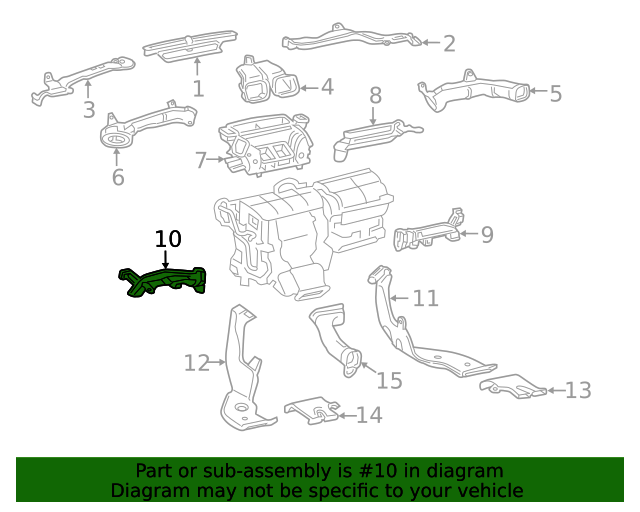 1
2
3
4
5
6
7
8
9
10
11
12
13
14
15

Part or sub-assembly is #10 in diagram
Diagram may not be specific to your vehicle