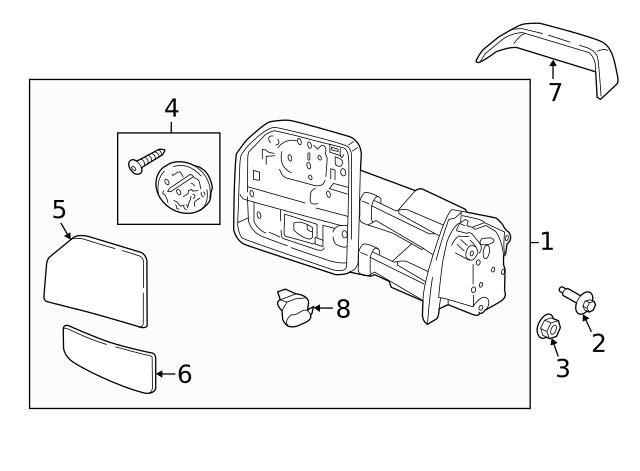 7
4
5
1
8
2
3
6