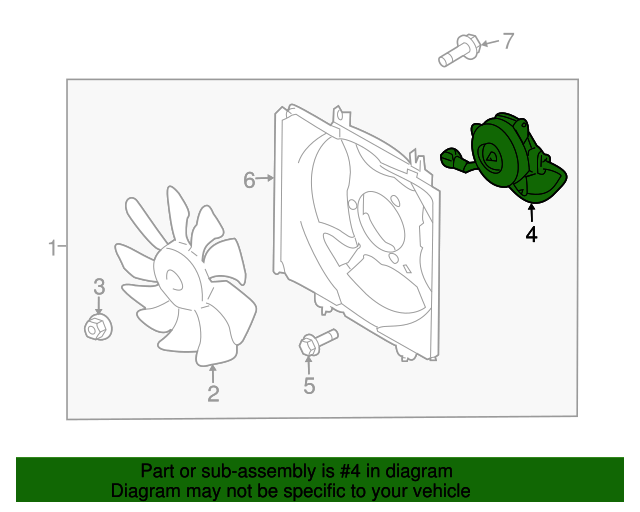 7

6

4

1

3

2

5

Part or sub-assembly is #4 in diagram
Diagram may not be specific to your vehicle