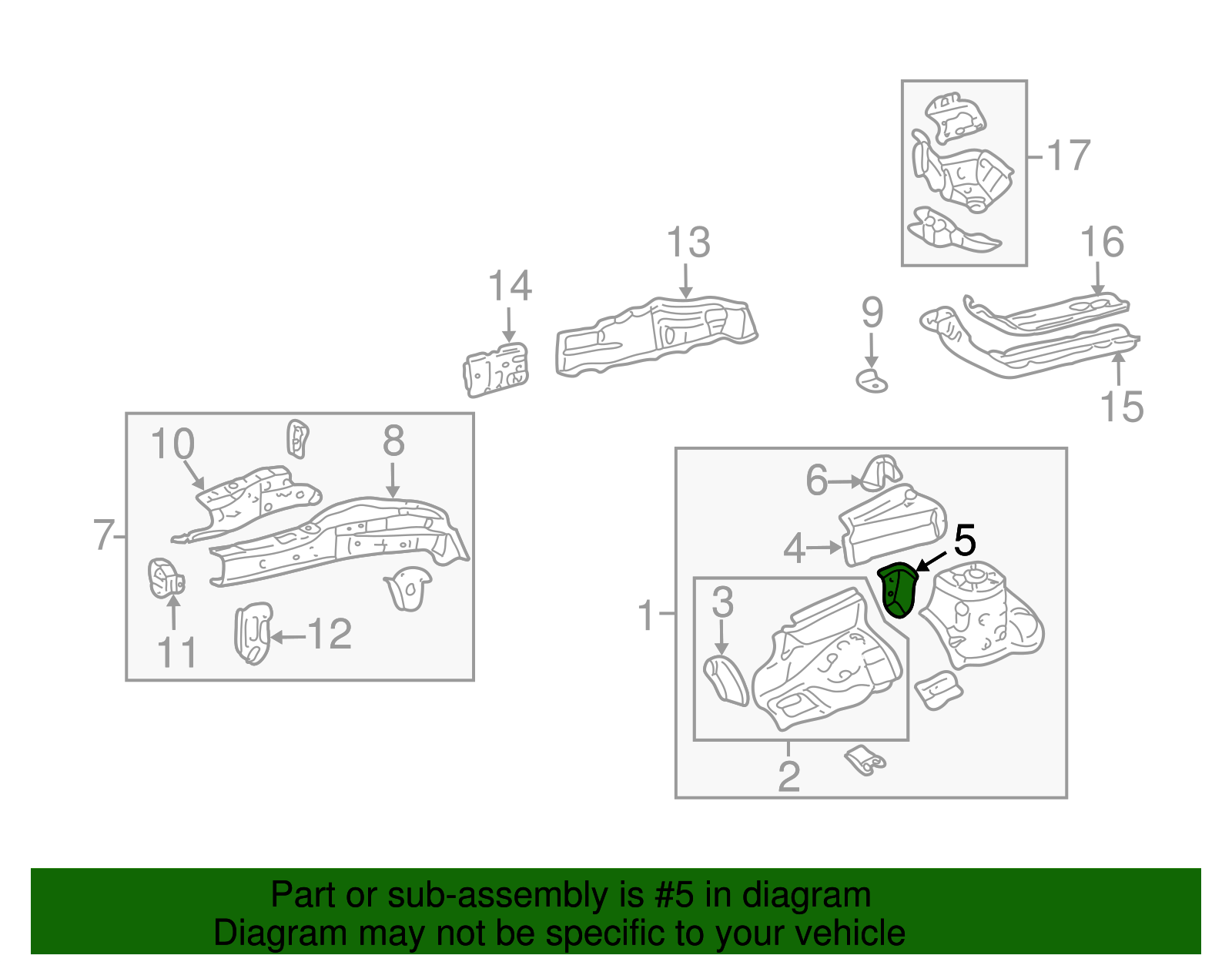 17
13
16
14
9
15
10
8
7
11
12
6
4
5
3
1
2

Part or sub-assembly is #5 in diagram
Diagram may not be specific to your vehicle