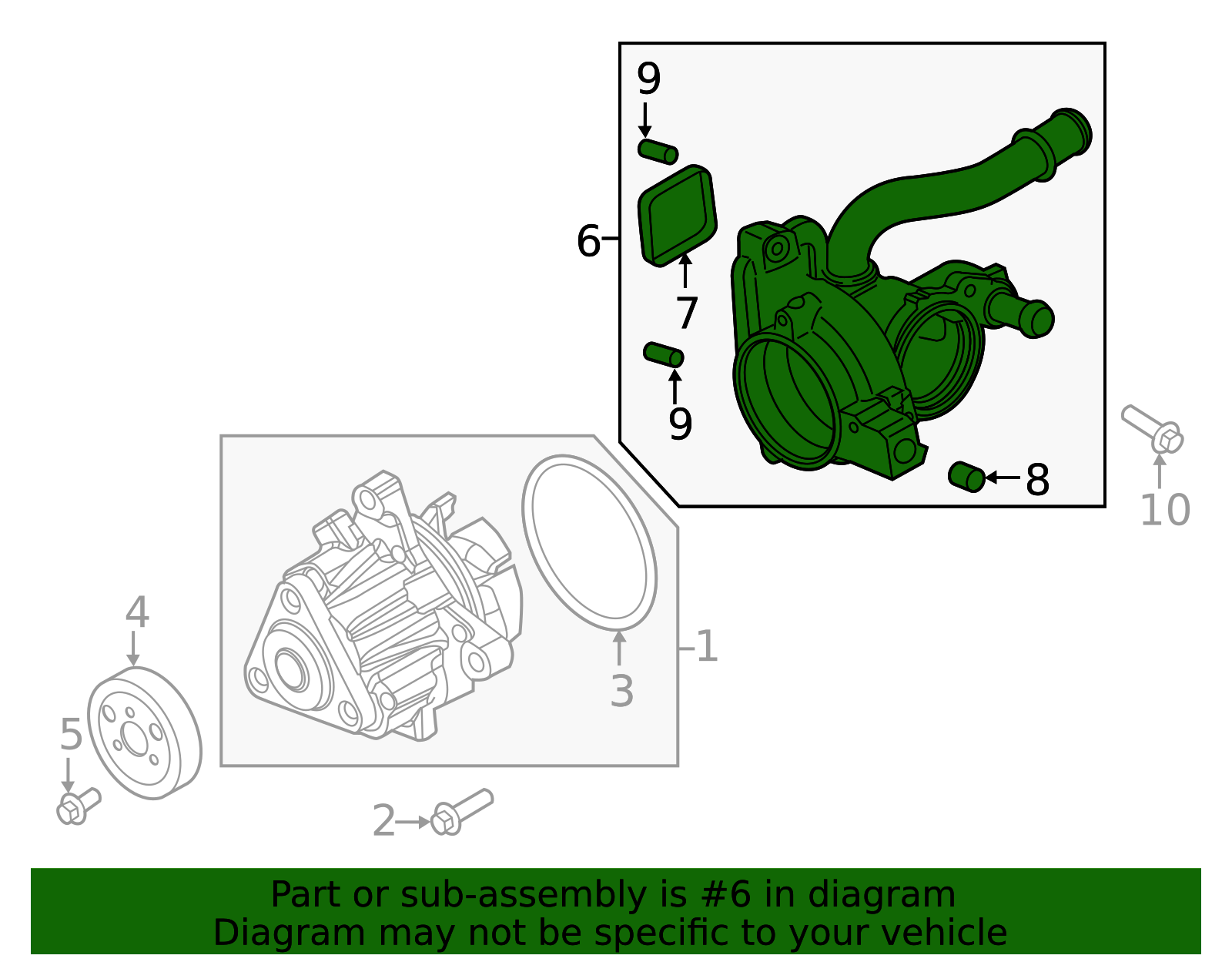 9
6
7
9
8
10
4
1
3
5
2

Part or sub-assembly is #6 in diagram
Diagram may not be specific to your vehicle