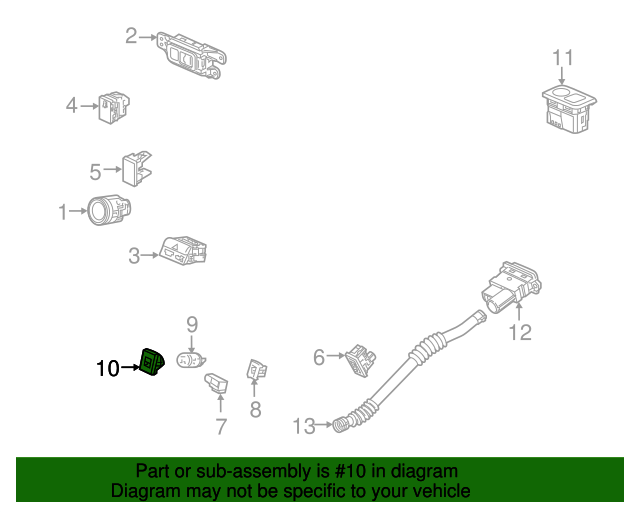 2
11
4
5
1
3
12
9
10
6
7
8
13

Part or sub-assembly is #10 in diagram
Diagram may not be specific to your vehicle