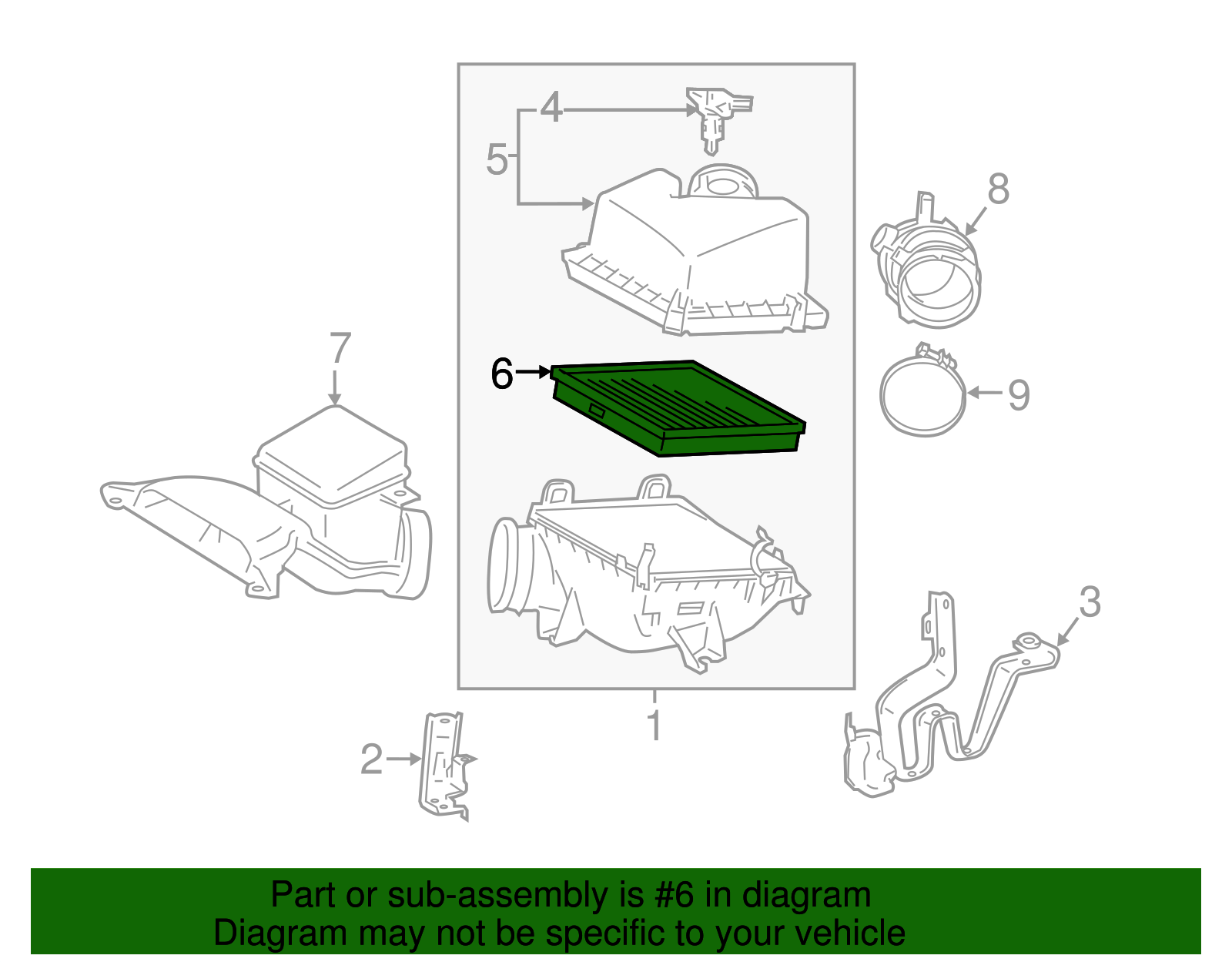 4
5
8
7
6
9
3
1
2

Part or sub-assembly is #6 in diagram
Diagram may not be specific to your vehicle