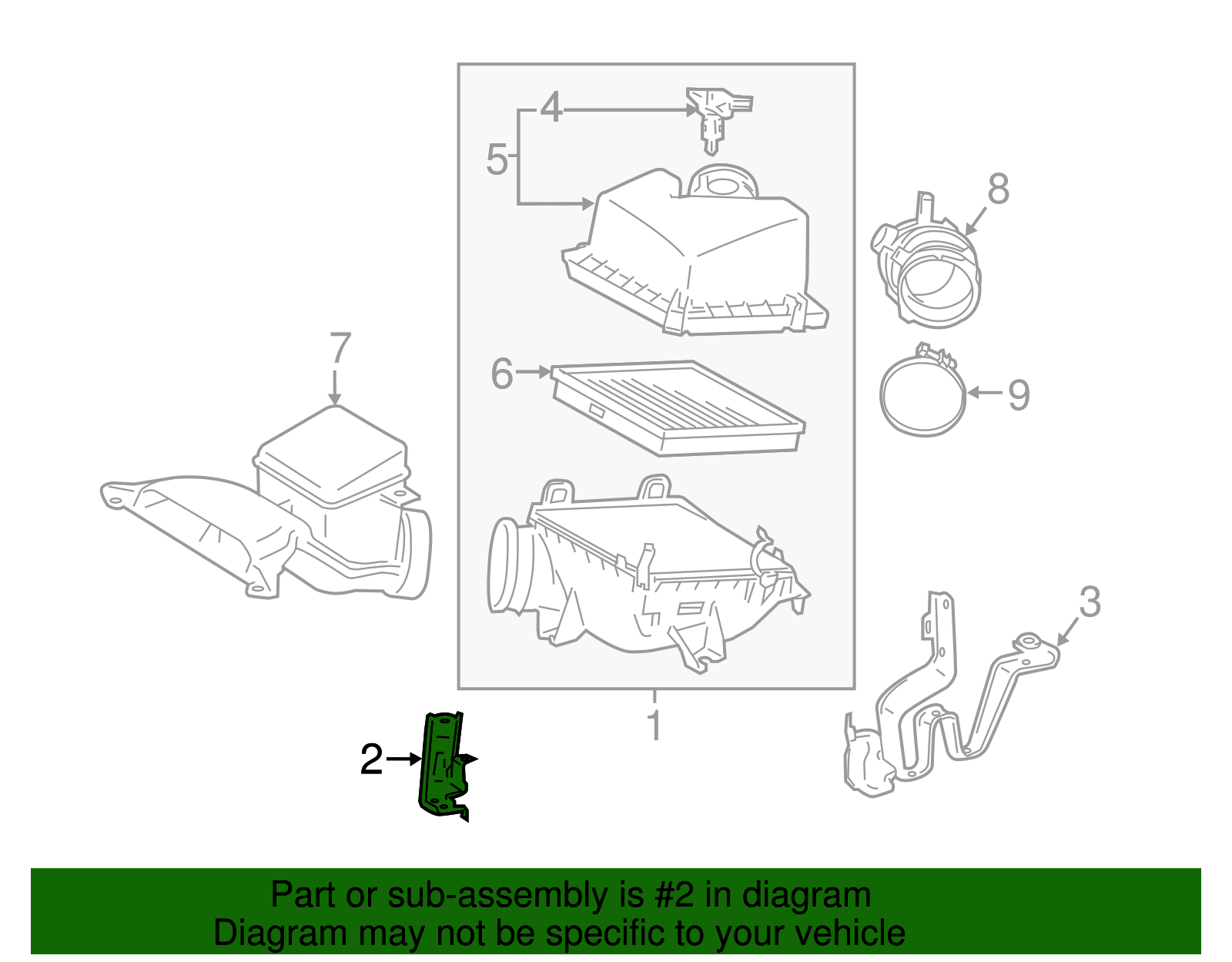 4

5

8

7

6

9

3

1

2

Part or sub-assembly is #2 in diagram
Diagram may not be specific to your vehicle