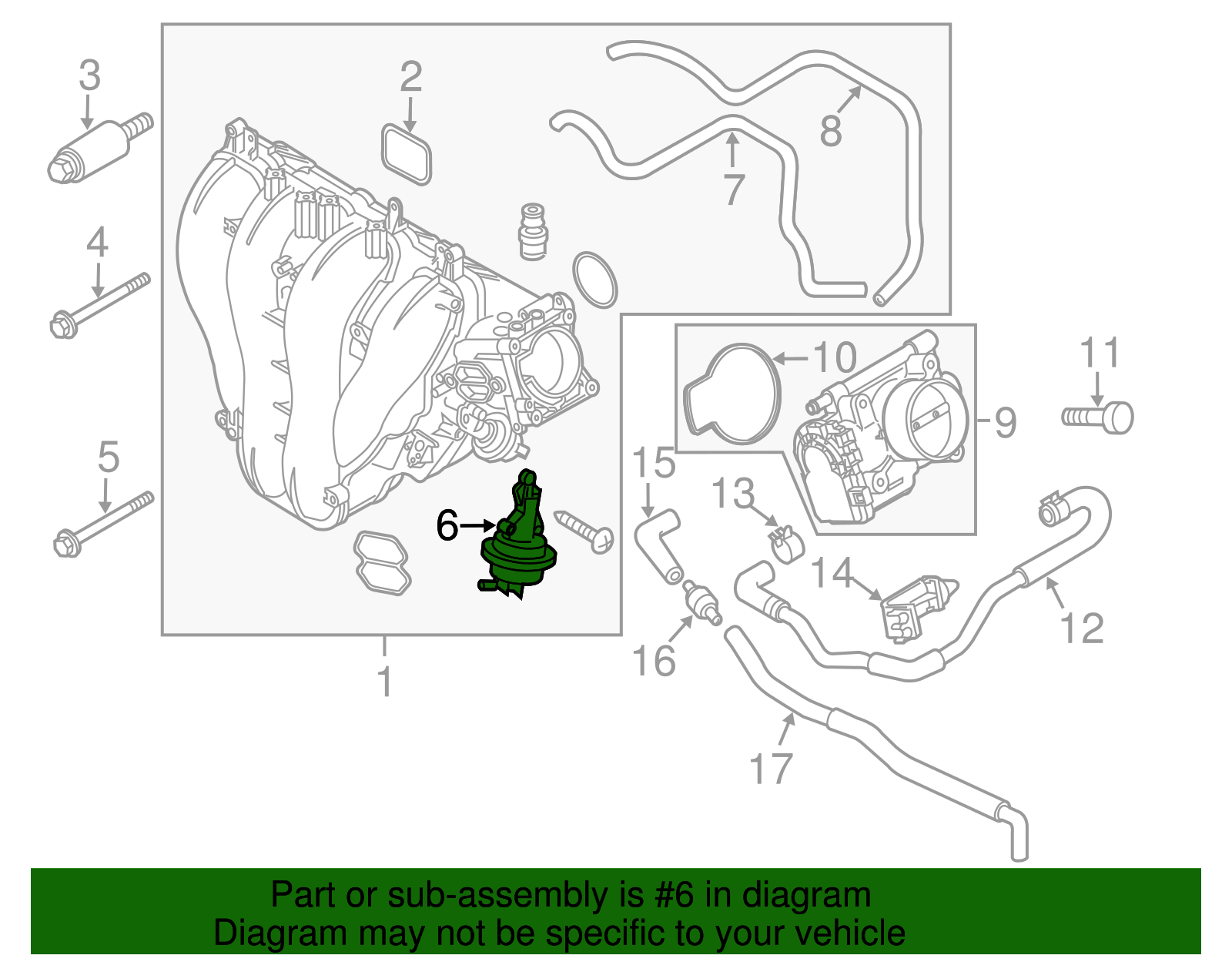 3
2
8
7
4
10
11
9
5
15
13
6
14
12
16
1
17

Part or sub-assembly is #6 in diagram
Diagram may not be specific to your vehicle