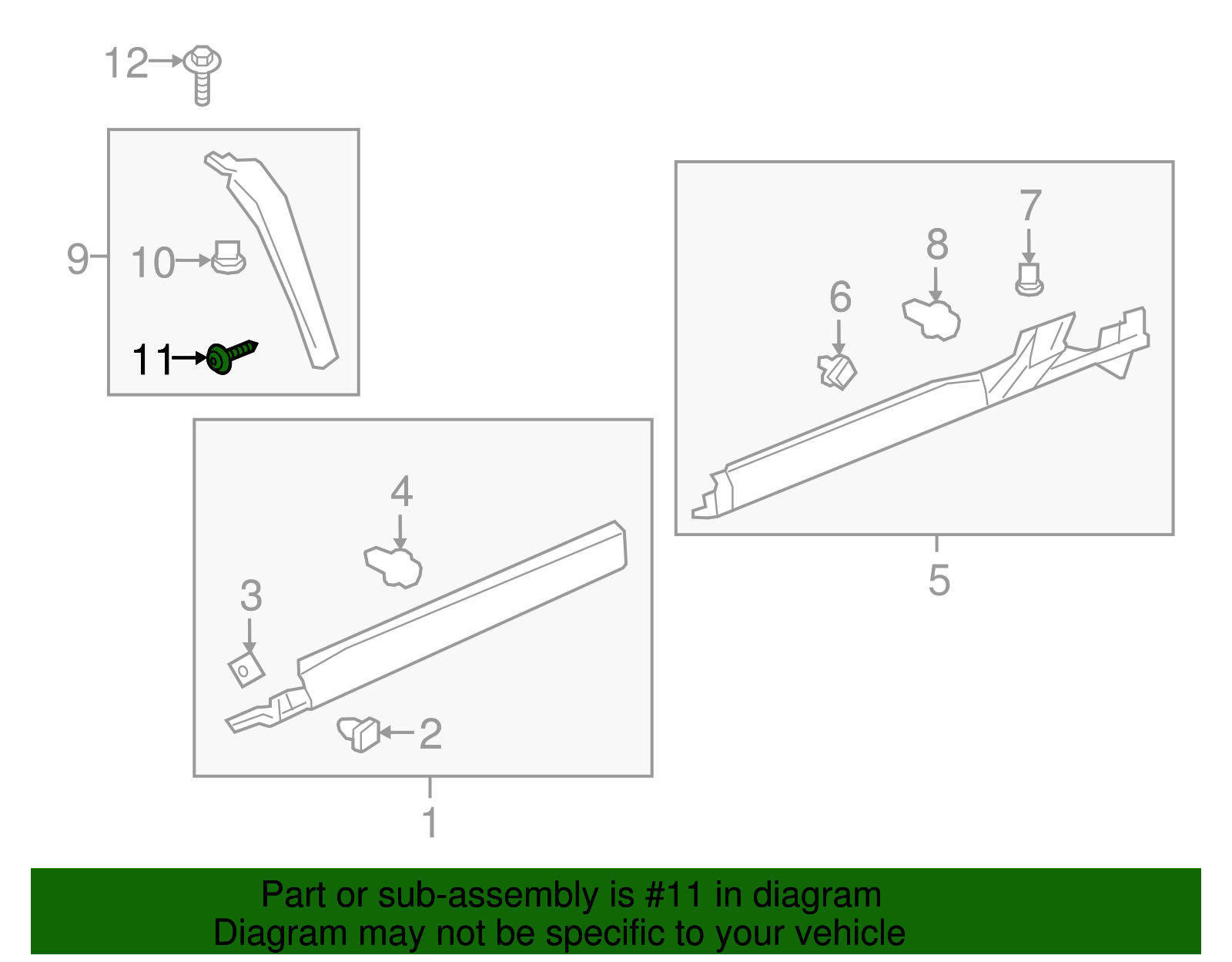 12
9
10
11
7
8
6
5
4
3
2
1

Part or sub-assembly is #11 in diagram
Diagram may not be specific to your vehicle