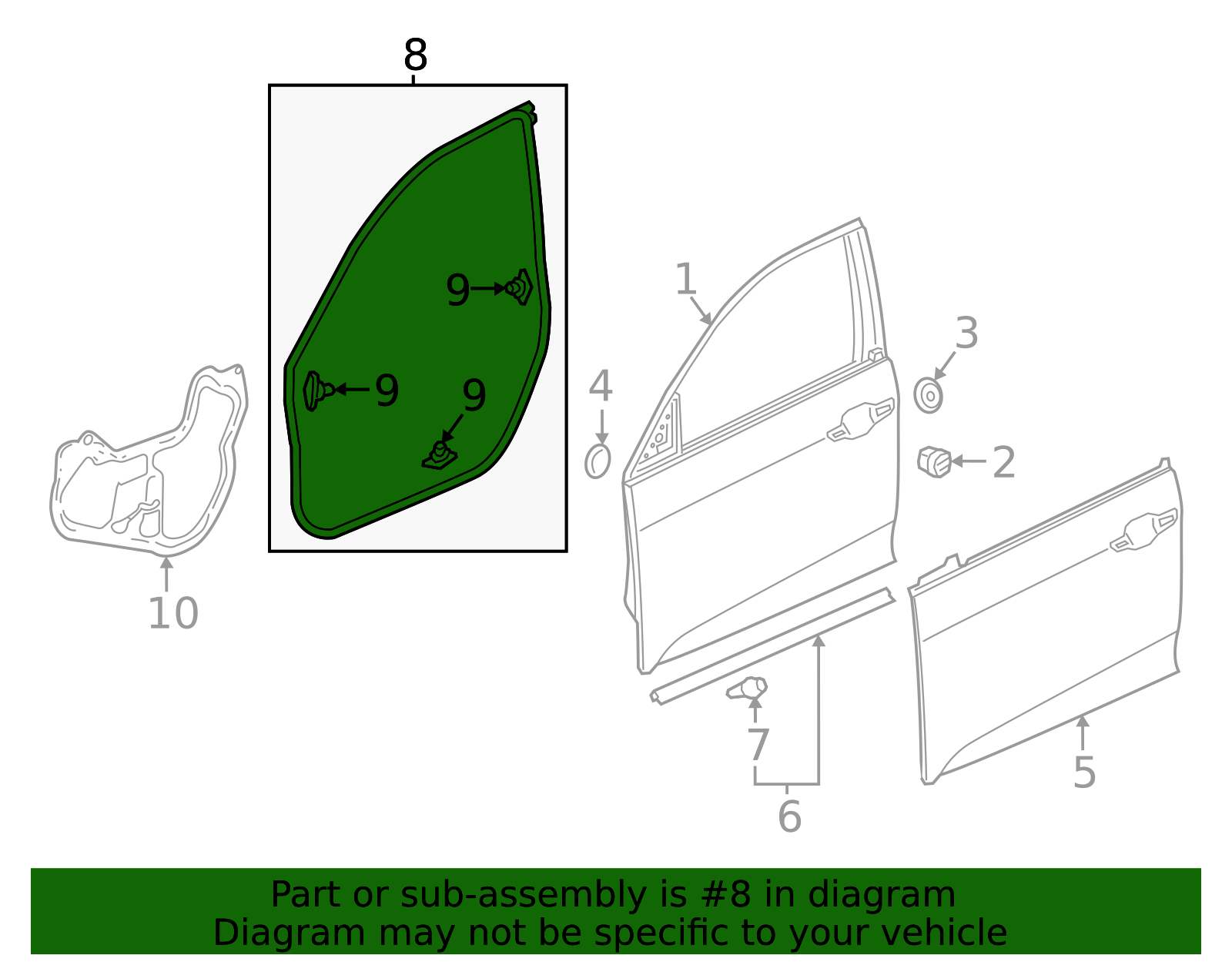 8

9

9

9

1

3

4

2

10

7

5

6

Part or sub-assembly is #8 in diagram
Diagram may not be specific to your vehicle