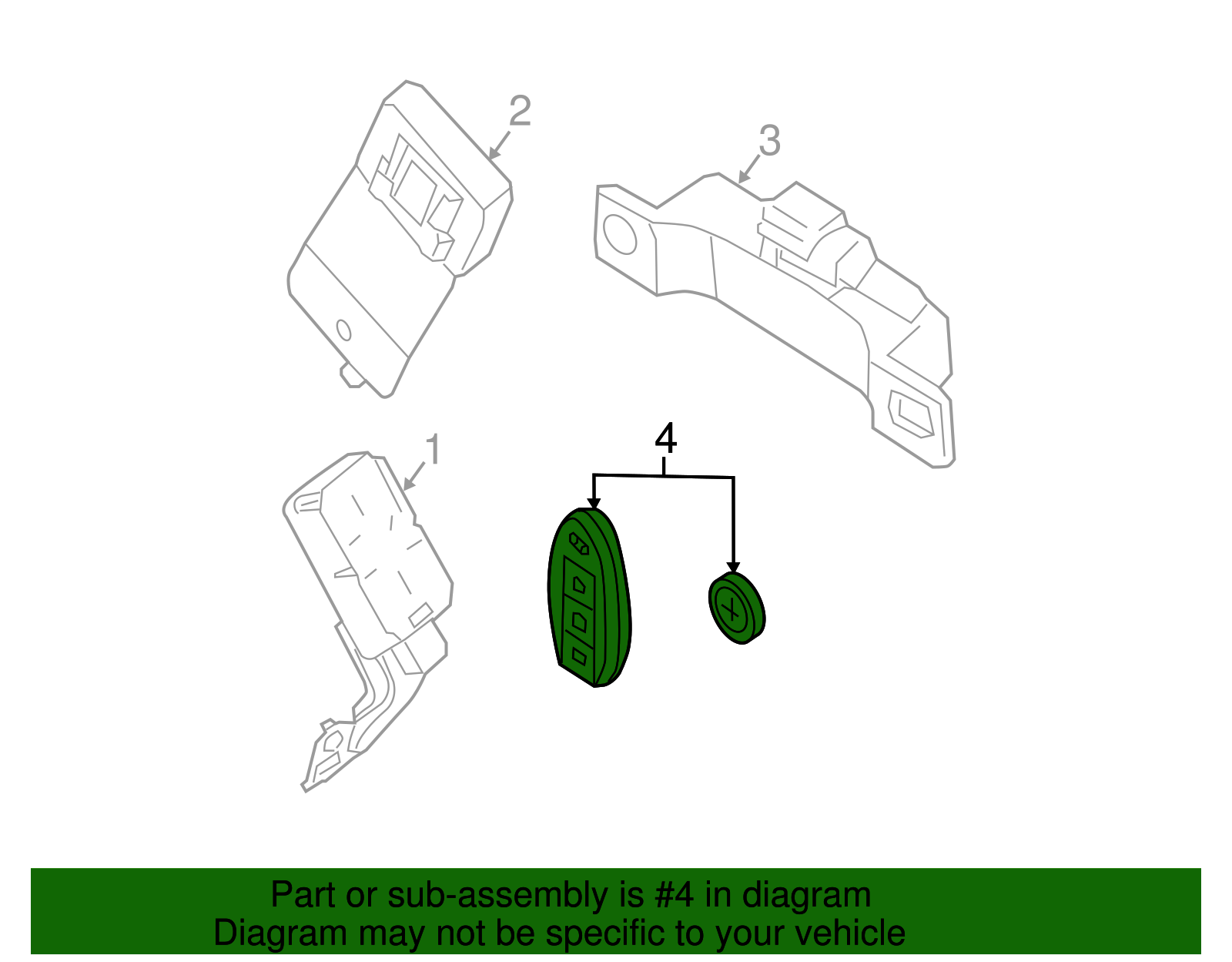 2

3

1

4

Part or sub-assembly is #4 in diagram
Diagram may not be specific to your vehicle