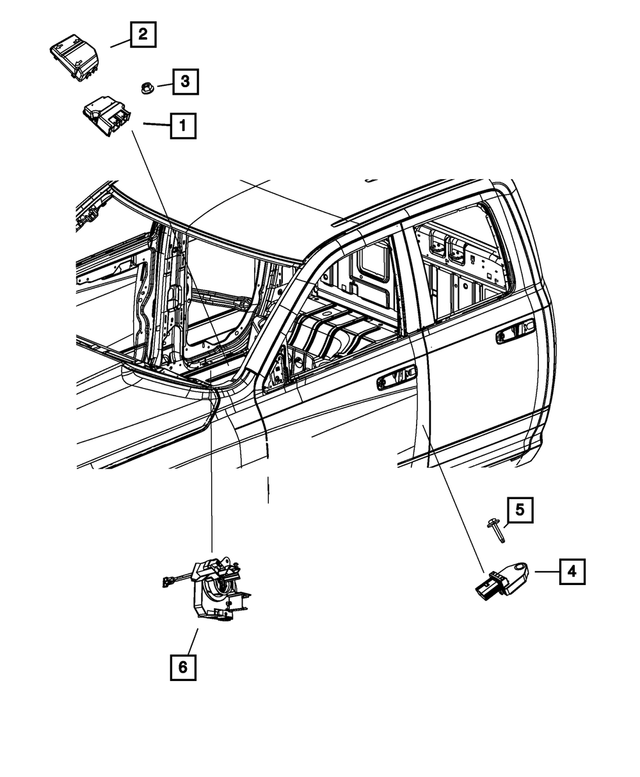 2

3

1

5

4

6