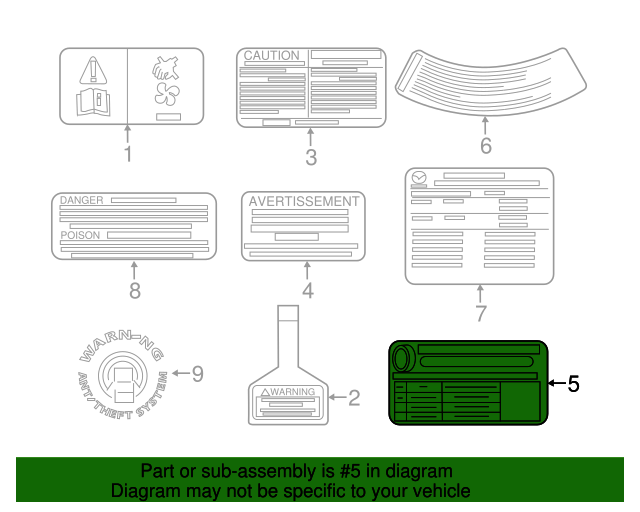 1

CAUTION

3

6

DANGER

POISON

8

AVERTISSEMENT

4

7

WARNING

ANTI-THEFT SYSTEM

9

WARNING

2

5

Part or sub-assembly is #5 in diagram
Diagram may not be specific to your vehicle