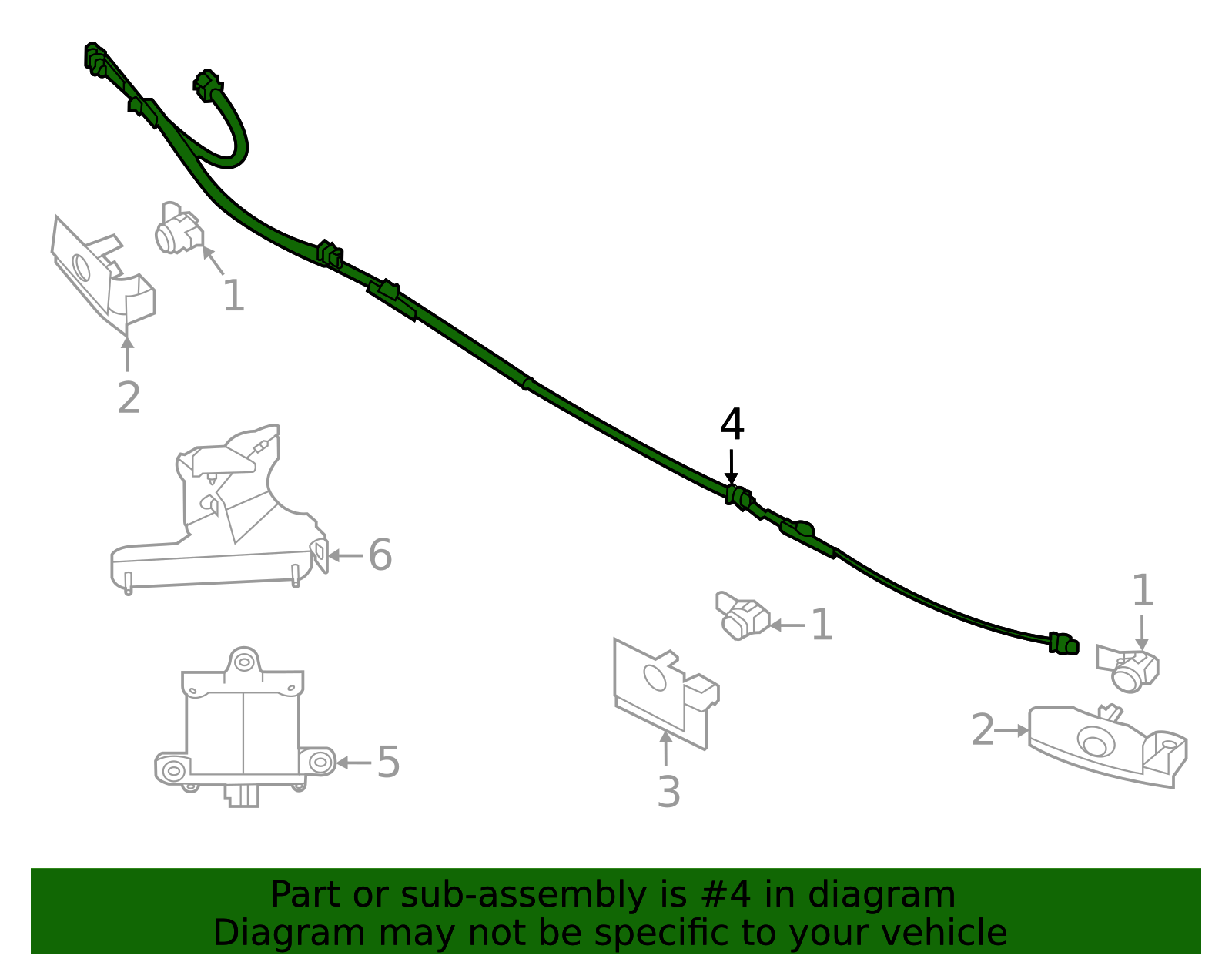 1
2
4
6
1
1
5
3
2

Part or sub-assembly is #4 in diagram
Diagram may not be specific to your vehicle