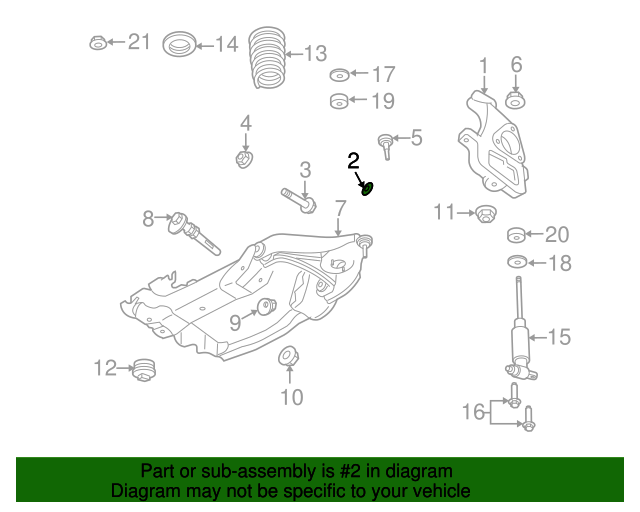 21
14
13
17
19
1
6
4
5
2
3
7
8
11
20
18
9
15
12
10
16

Part or sub-assembly is #2 in diagram
Diagram may not be specific to your vehicle