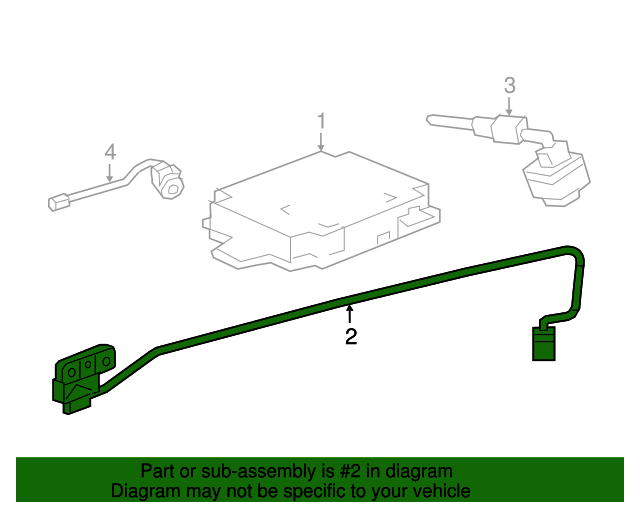 3
1
4
2

Part or sub-assembly is #2 in diagram
Diagram may not be specific to your vehicle