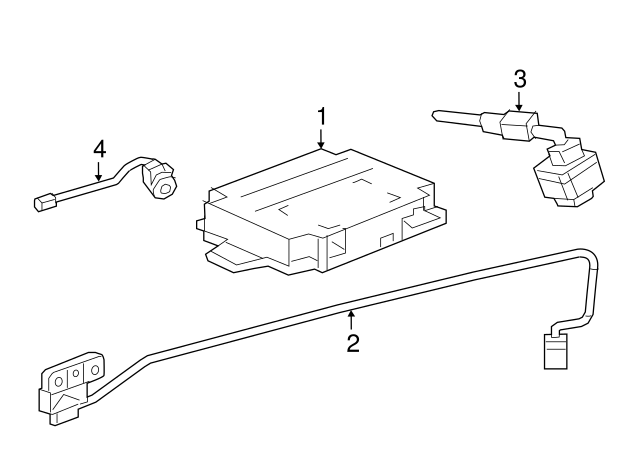 3
1
4
2