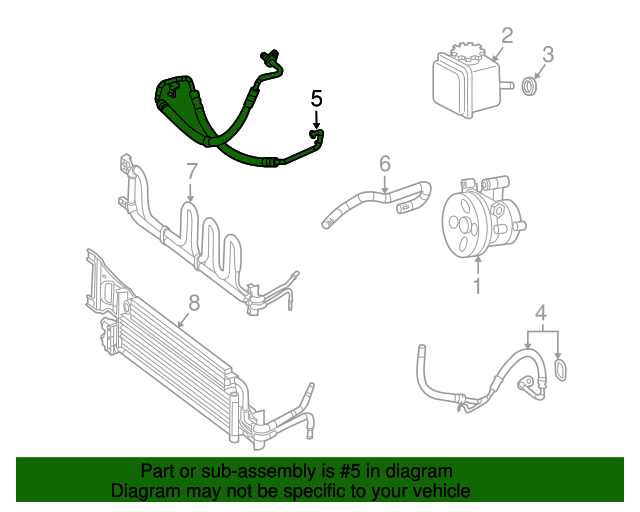 2
3
5
6
7
1
8
4

Part or sub-assembly is #5 in diagram
Diagram may not be specific to your vehicle