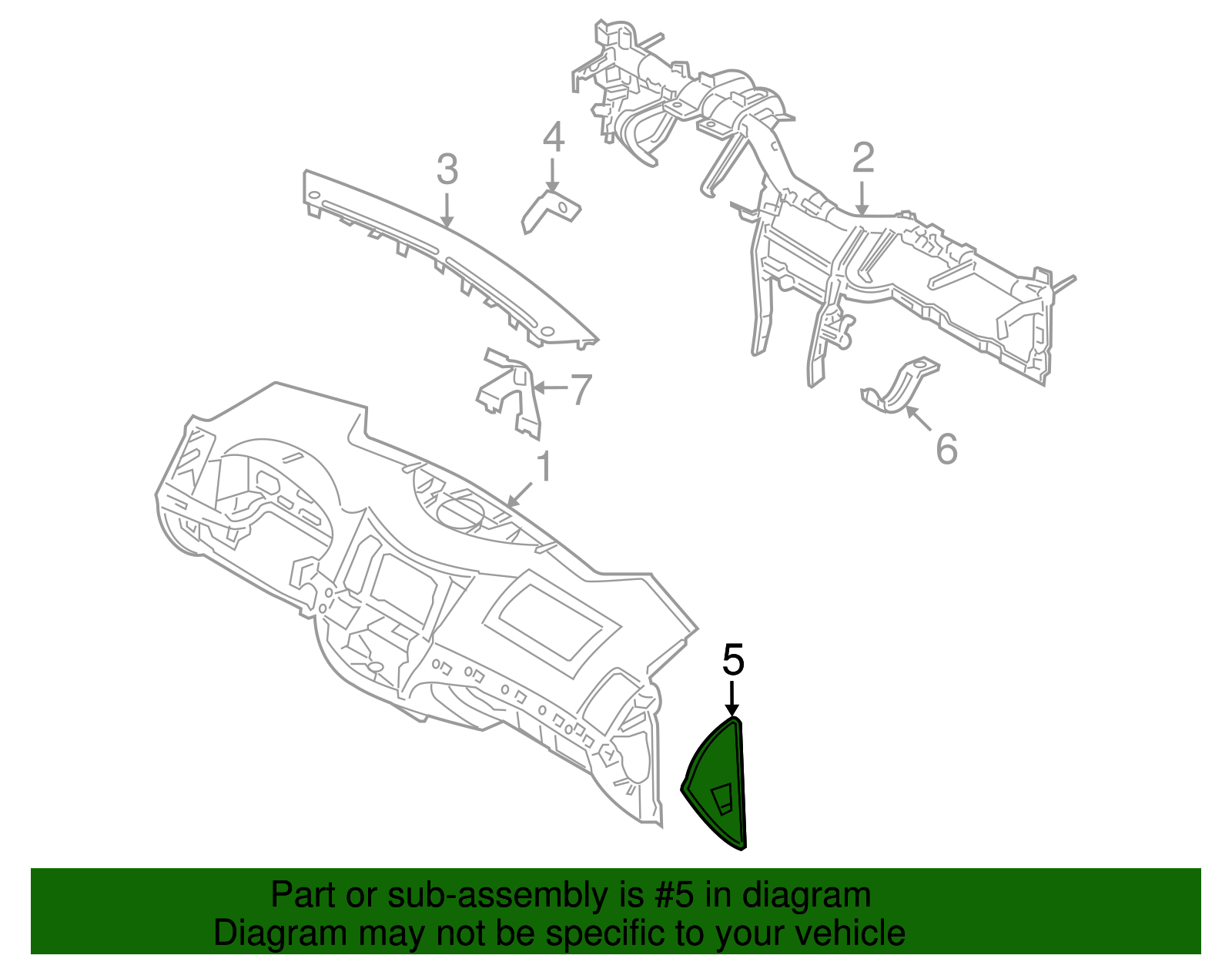 4
3
2
7
6
1
5

Part or sub-assembly is #5 in diagram
Diagram may not be specific to your vehicle