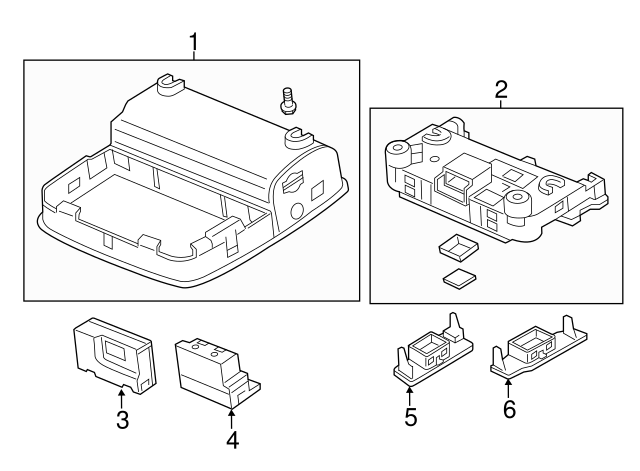 1
2
3
4
5
6