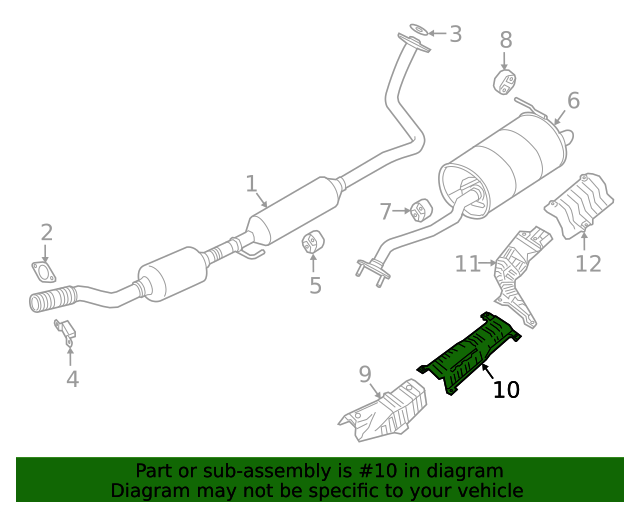 3
8
6
1
7
2
5
11
12
4
9
10

Part or sub-assembly is #10 in diagram
Diagram may not be specific to your vehicle