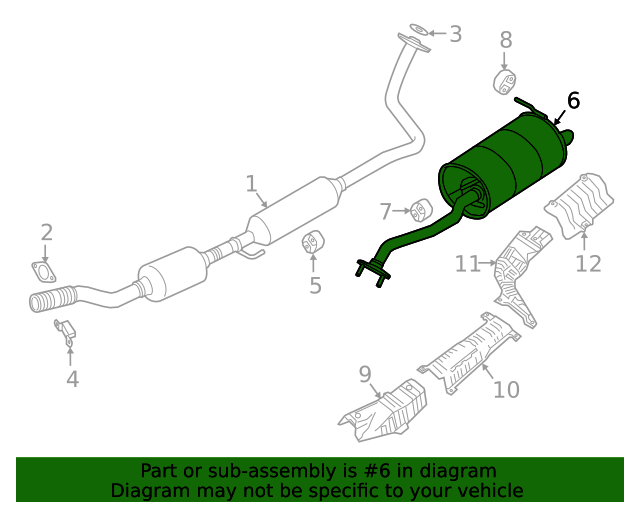 3
8
6
1
7
2
5
11
12
4
9
10

Part or sub-assembly is #6 in diagram
Diagram may not be specific to your vehicle