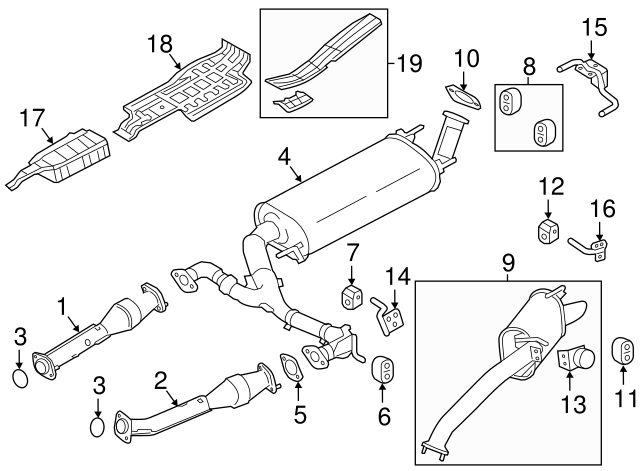 18
19
10
8
15
17
4
12
16
7
14
9
1
3
3
2
5
6
13
11