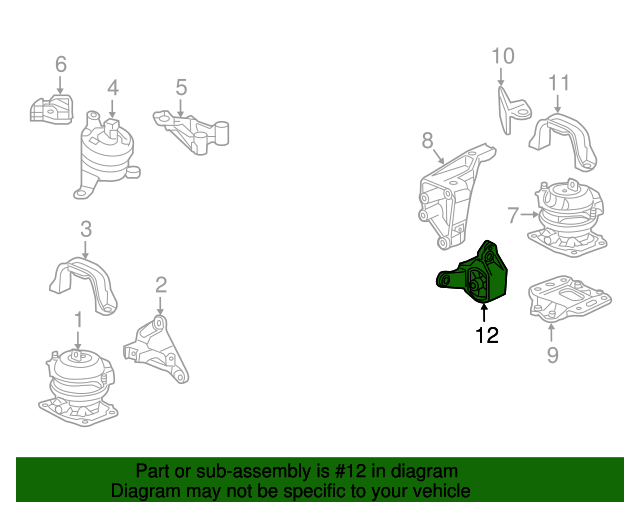 6
4
5
10
11
8
7
3
2
1
12
9

Part or sub-assembly is #12 in diagram
Diagram may not be specific to your vehicle