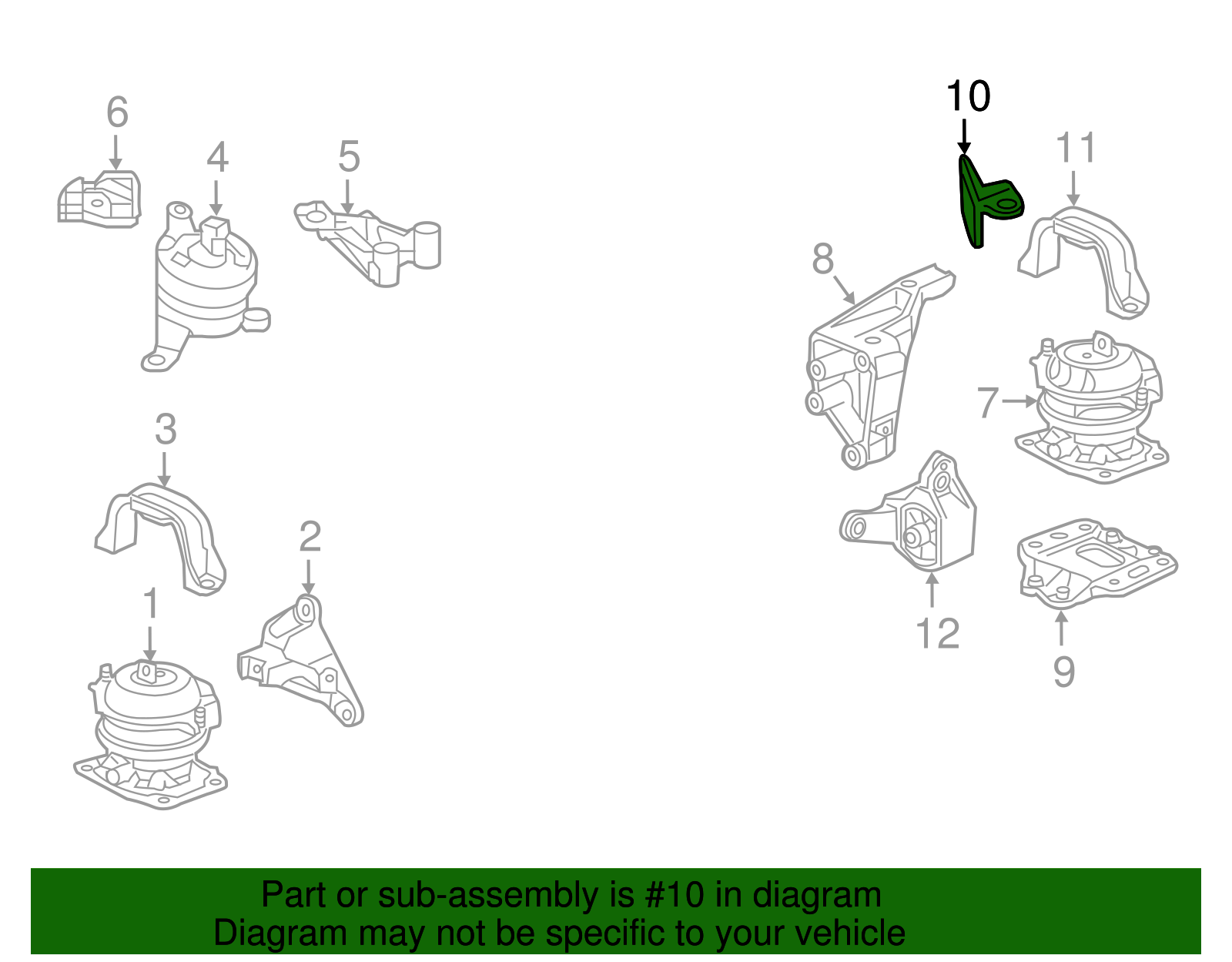 6
4
5
10
11
8
7
3
2
1
12
9

Part or sub-assembly is #10 in diagram
Diagram may not be specific to your vehicle