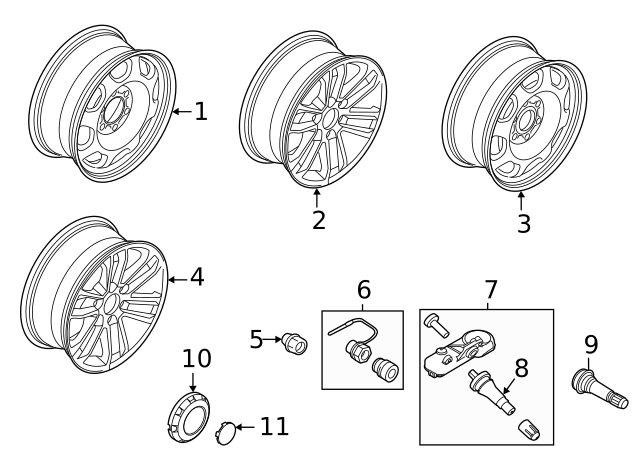 1
2
3
4
6
7
5
8
9
10
11