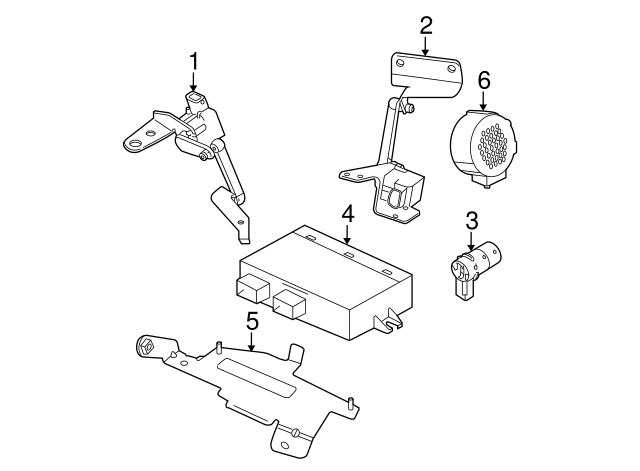 1
2
6
4
3
5