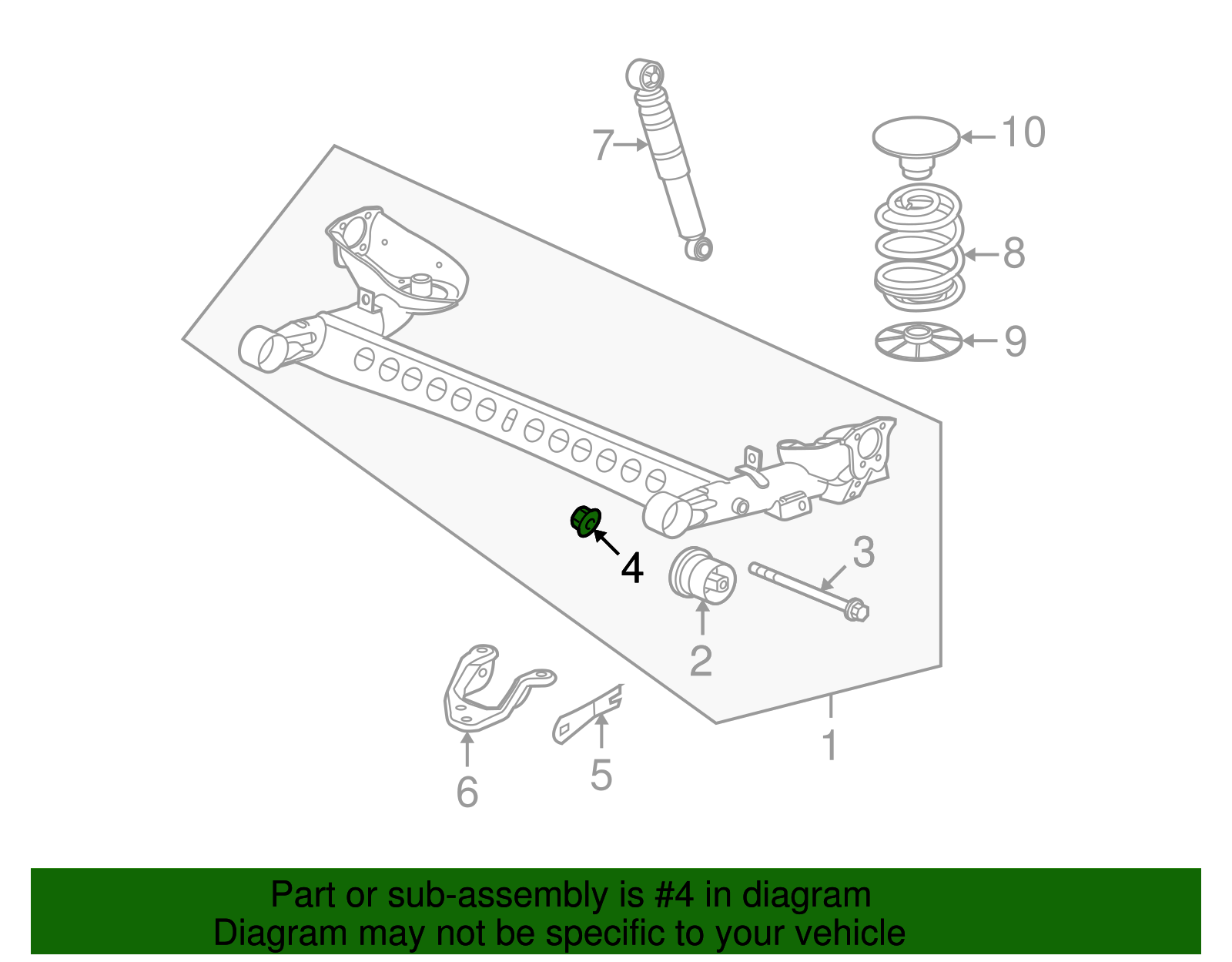 7
10
8
9
4
3
2
1
6
5

Part or sub-assembly is #4 in diagram
Diagram may not be specific to your vehicle