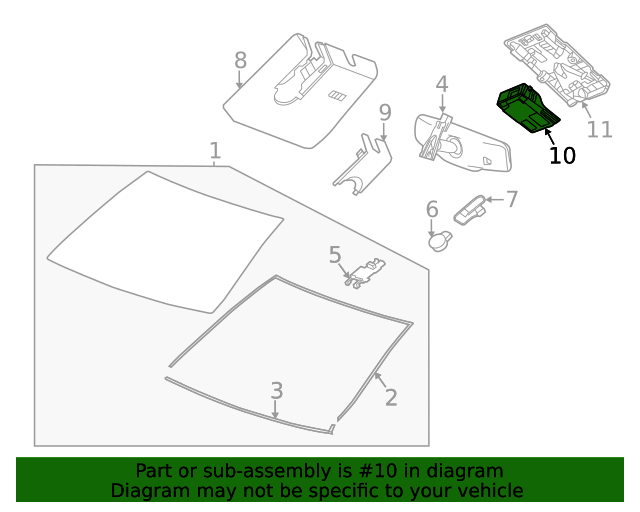 8
4
9
11
10
1
7
6
5
3
2

Part or sub-assembly is #10 in diagram
Diagram may not be specific to your vehicle